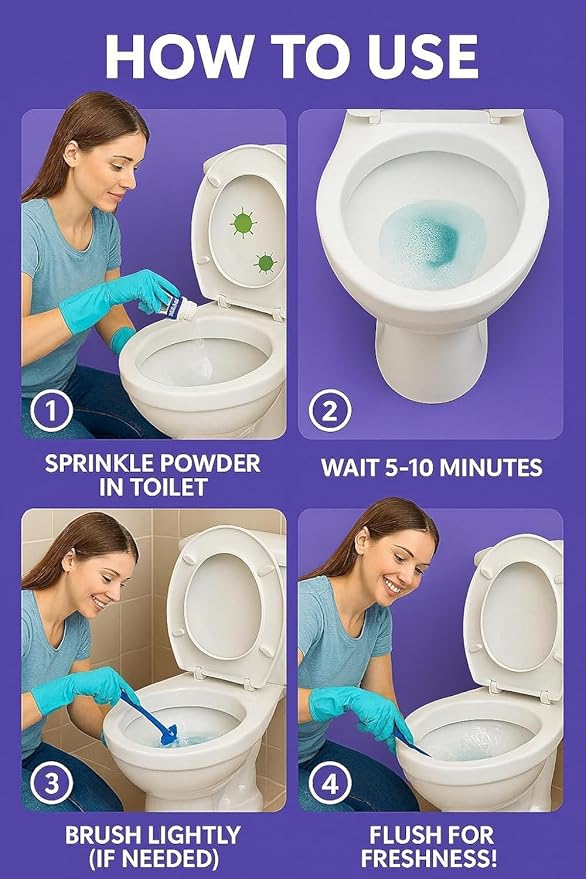 HOW TO USE

1

SPRINKLE POWDER IN TOILET

2

WAIT 5-10 MINUTES

3

BRUSH LIGHTLY (IF NEEDED)

4

FLUSH FOR FRESHNESS!